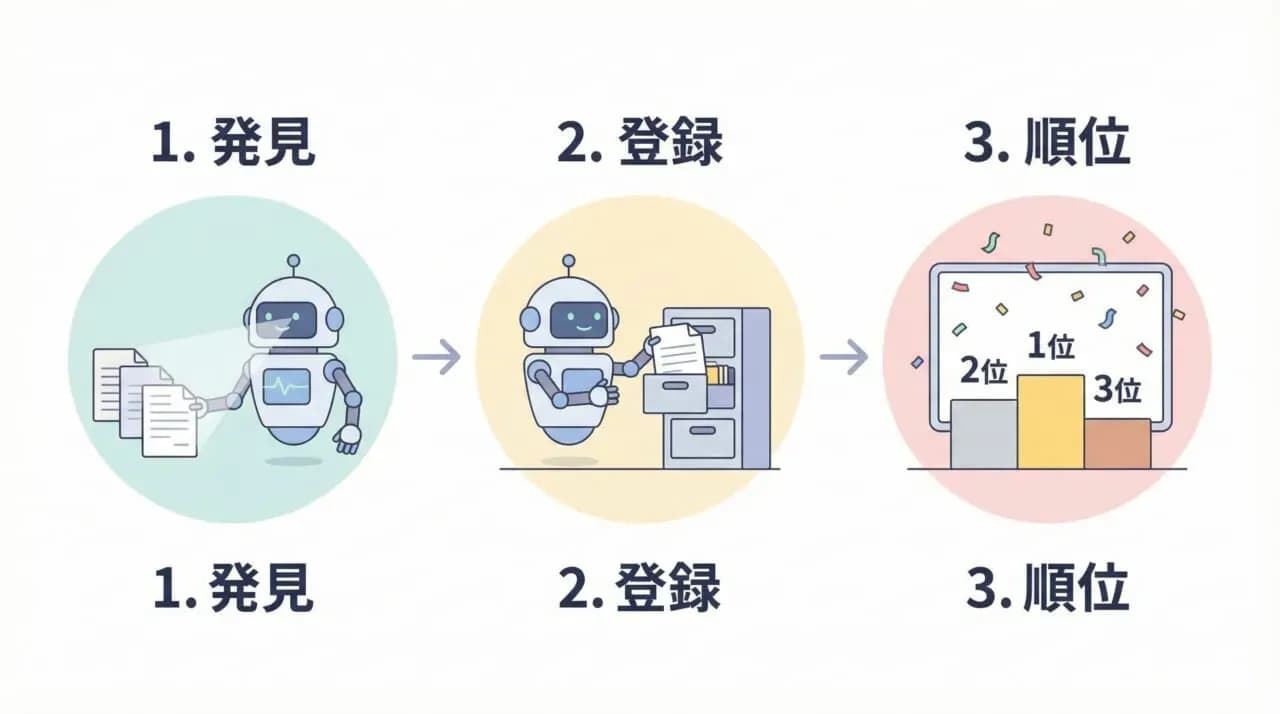 1. 発見

2. 登録

3. 順位

2位

1位

3位

1. 発見

2. 登録

3. 順位